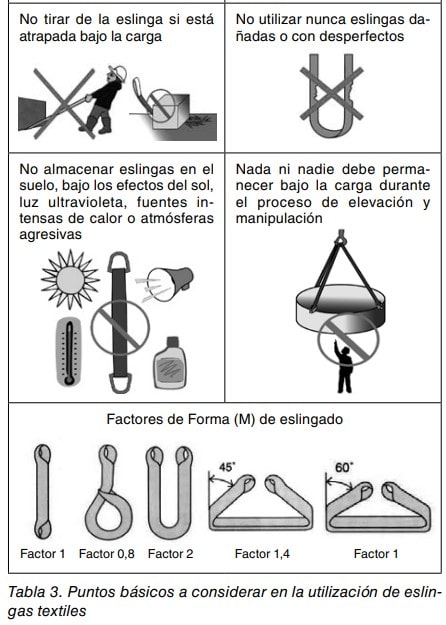 No tirar de la eslinga si está atrapada bajo la carga

No utilizar nunca eslingas dañadas o con desperfectos

No almacenar eslingas en el suelo, bajo los efectos del sol, luz ultravioleta, fuentes intensas de calor o atmósferas agresivas

Nada ni nadie debe permanecer bajo la carga durante el proceso de elevación y manipulación

Factores de Forma (M) de eslingado

45°

60°

Factor 1 Factor 0,8 Factor 2 Factor 1,4 Factor 1

Tabla 3. Puntos básicos a considerar en la utilización de eslingas textiles