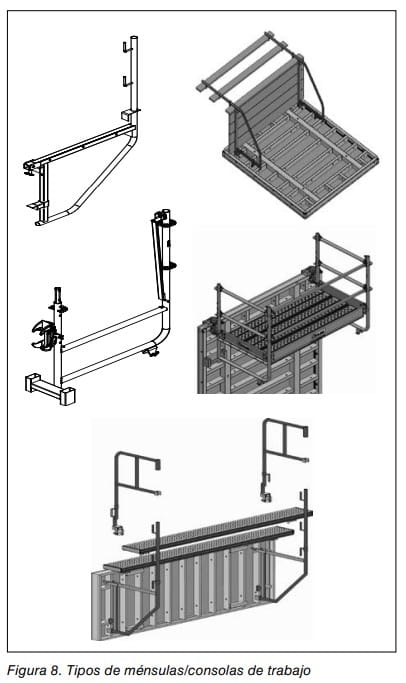 Figura 8. Tipos de ménsulas/consolas de trabajo