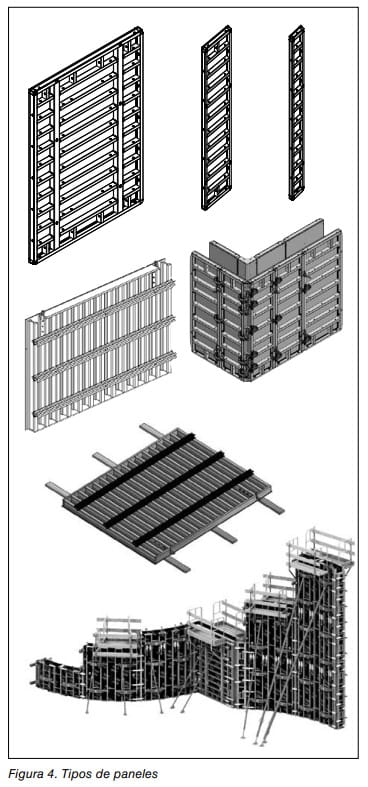 Figura 4. Tipos de paneles