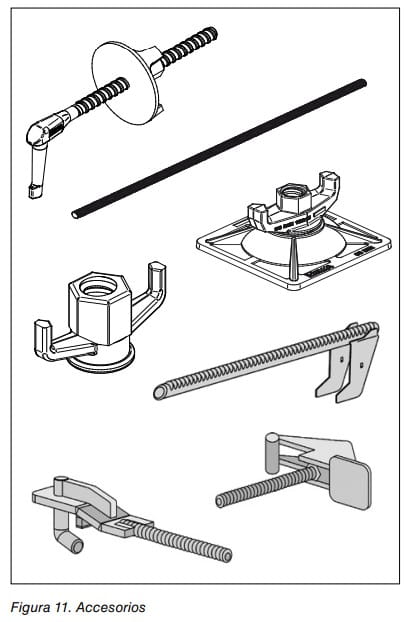 Figura 11. Accesorios