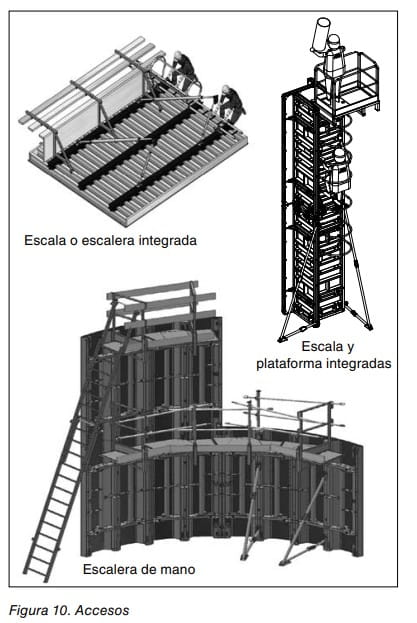 Escala o escalera integrada

Escala y plataforma integradas

Escalera de mano

Figura 10. Accesos