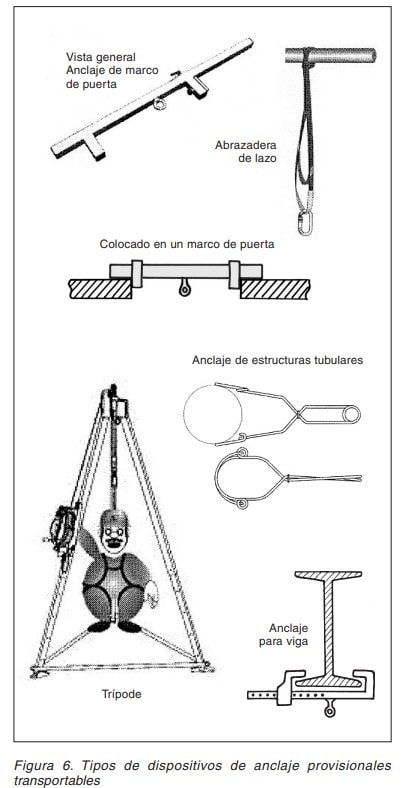 Vista general
Anclaje de marco de puerta

Abrazadera de lazo

Colocado en un marco de puerta

Anclaje de estructuras tubulares

Anclaje para viga

Trípode

Figura 6. Tipos de dispositivos de anclaje provisionales transportables