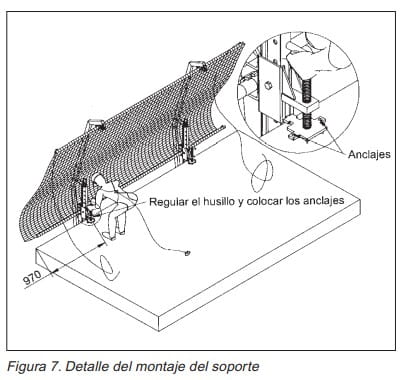 Anclajes

Regular el husillo y colocar los anclajes

970

Figura 7. Detalle del montaje del soporte