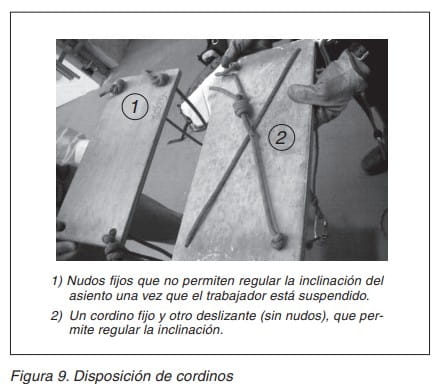 1

2

1) Nudos fijos que no permiten regular la inclinación del asiento una vez que el trabajador está suspendido.

2) Un cordino fijo y otro deslizante (sin nudos), que permite regular la inclinación.

Figura 9. Disposición de cordinos