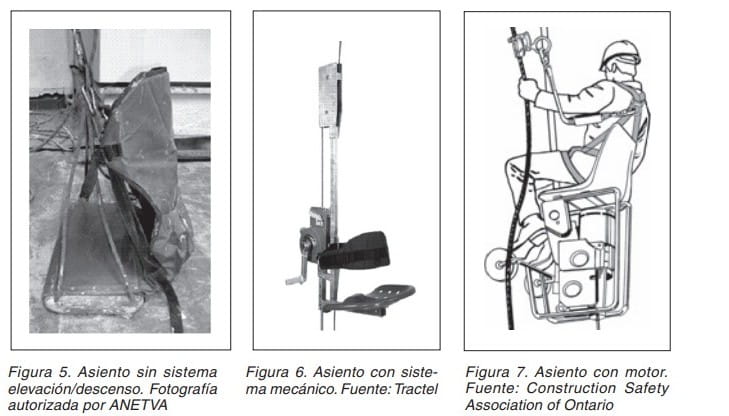 Figura 5. Asiento sin sistema elevación/descenso. Fotografía autorizada por ANETVA

Figura 6. Asiento con sistema mecánico. Fuente: Tractel

Figura 7. Asiento con motor. Fuente: Construction Safety Association of Ontario