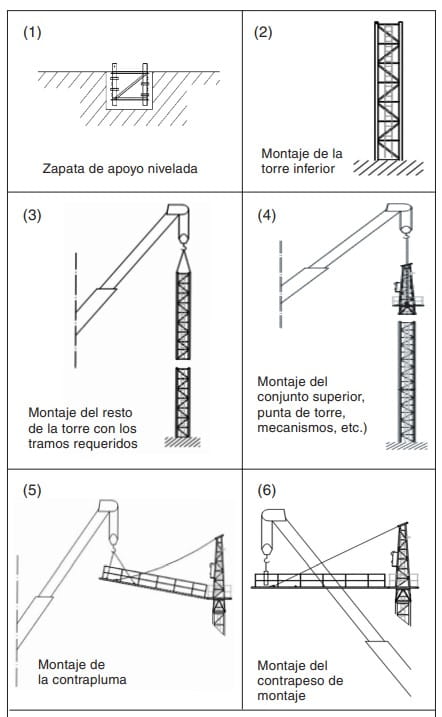 (1)

Zapata de apoyo nivelada

(2)

Montaje de la torre inferior

(3)

Montaje del resto de la torre con los tramos requeridos

(4)

Montaje del conjunto superior, punta de torre, mecanismos, etc.)

(5)

Montaje de la contrapluma

(6)

Montaje del contrapeso de montaje