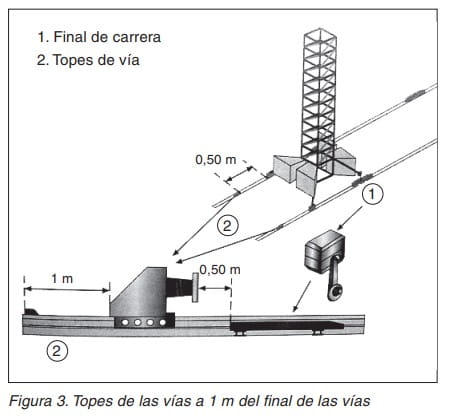 1. Final de carrera
2. Topes de vía

0,50 m

1

2

1 m

0,50 m

2

Figura 3. Topes de las vías a 1 m del final de las vías