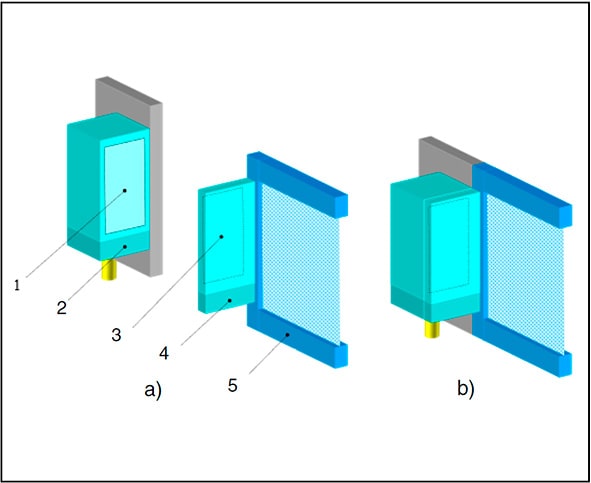 1
2
3
4
5
a)
b)