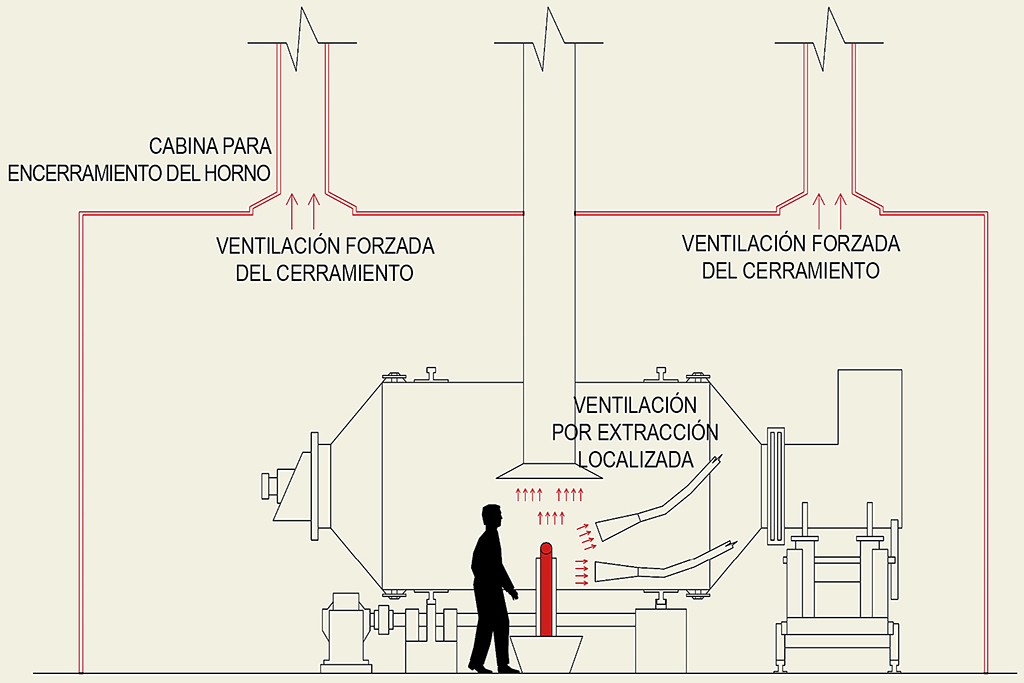 CABINA PARA ENCERRAMIENTO DEL HORNO

VENTILACIÓN FORZADA DEL CERRAMIENTO

VENTILACIÓN FORZADA DEL CERRAMIENTO

VENTILACIÓN POR EXTRACCIÓN LOCALIZADA