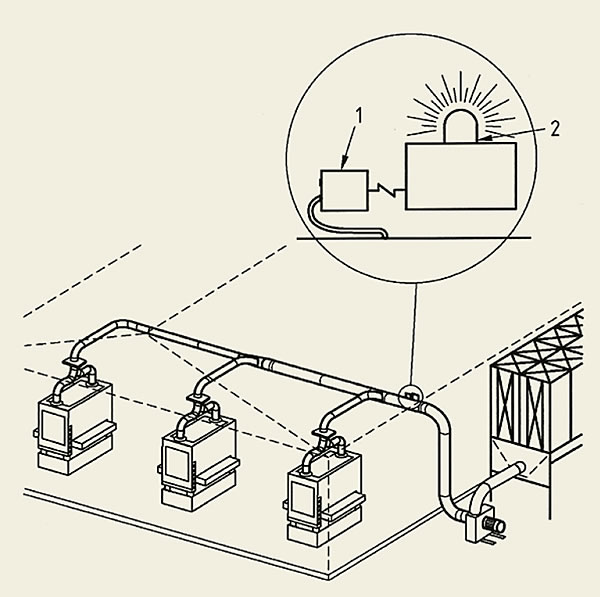 1
2