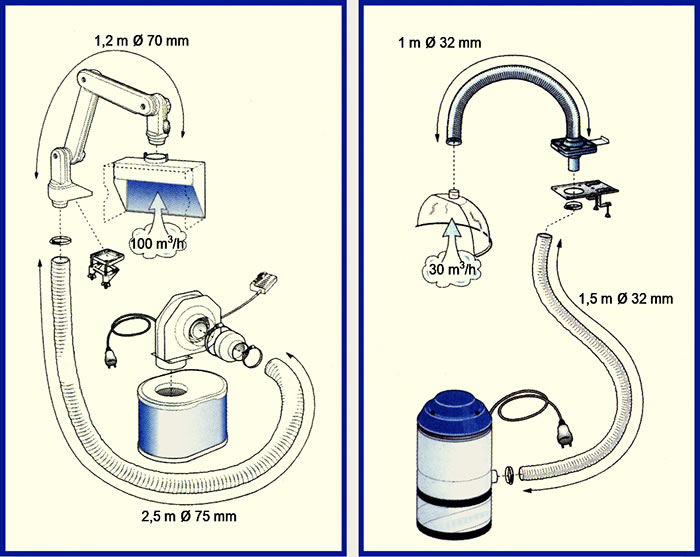 1,2 m Ø 70 mm

100 $m^3/h$

2,5 m Ø 75 mm

1 m Ø 32 mm

30 $m^3/h$

1,5 m Ø 32 mm