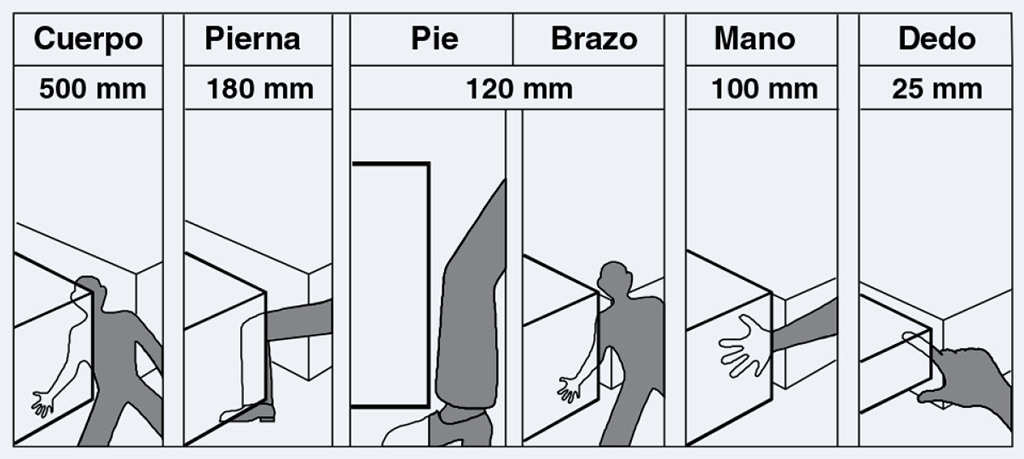 | Cuerpo | Pierna | Pie | Brazo | Mano | Dedo |
|---|---|---|---|---|---|
| 500 mm | 180 mm | 120 mm | 120 mm | 100 mm | 25 mm |