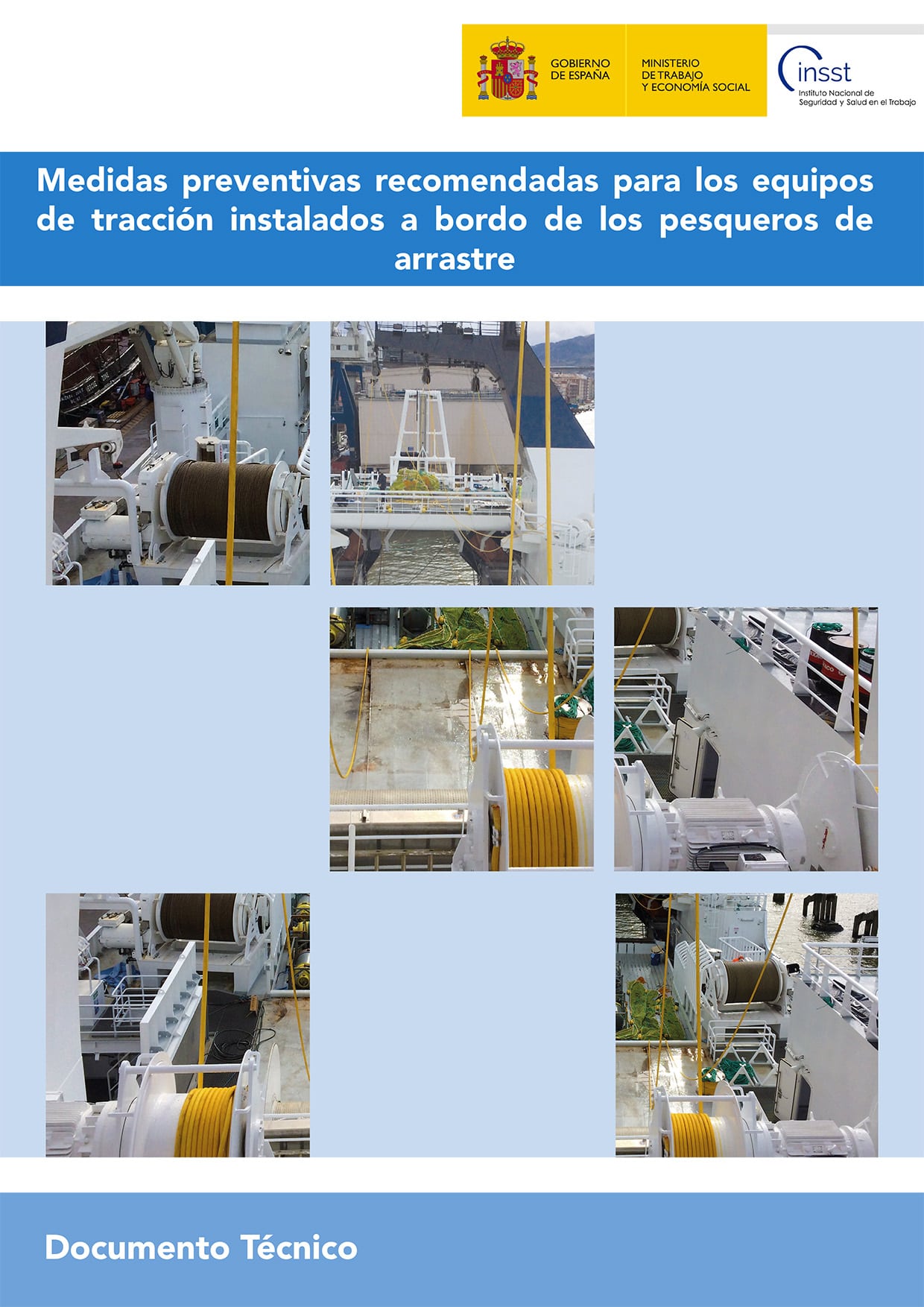 GOBIERNO DE ESPAÑA

MINISTERIO DE TRABAJO Y ECONOMÍA SOCIAL

insst
Instituto Nacional de Seguridad y Salud en el Trabajo

Medidas preventivas recomendadas para los equipos de tracción instalados a bordo de los pesqueros de arrastre

Documento Técnico