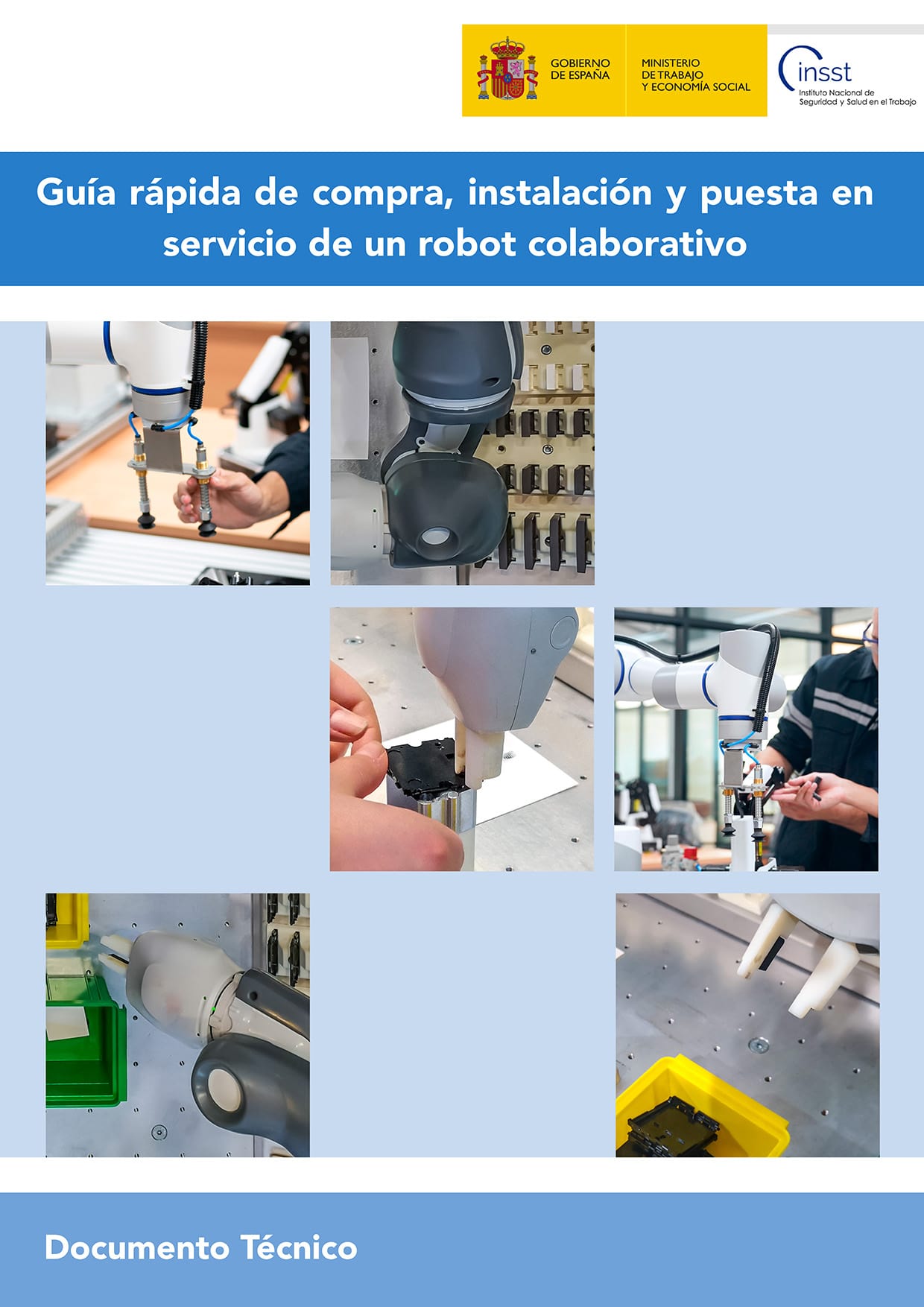 GOBIERNO DE ESPAÑA

MINISTERIO DE TRABAJO Y ECONOMÍA SOCIAL

insst
Instituto Nacional de Seguridad y Salud en el Trabajo

Guía rápida de compra, instalación y puesta en servicio de un robot colaborativo

Documento Técnico