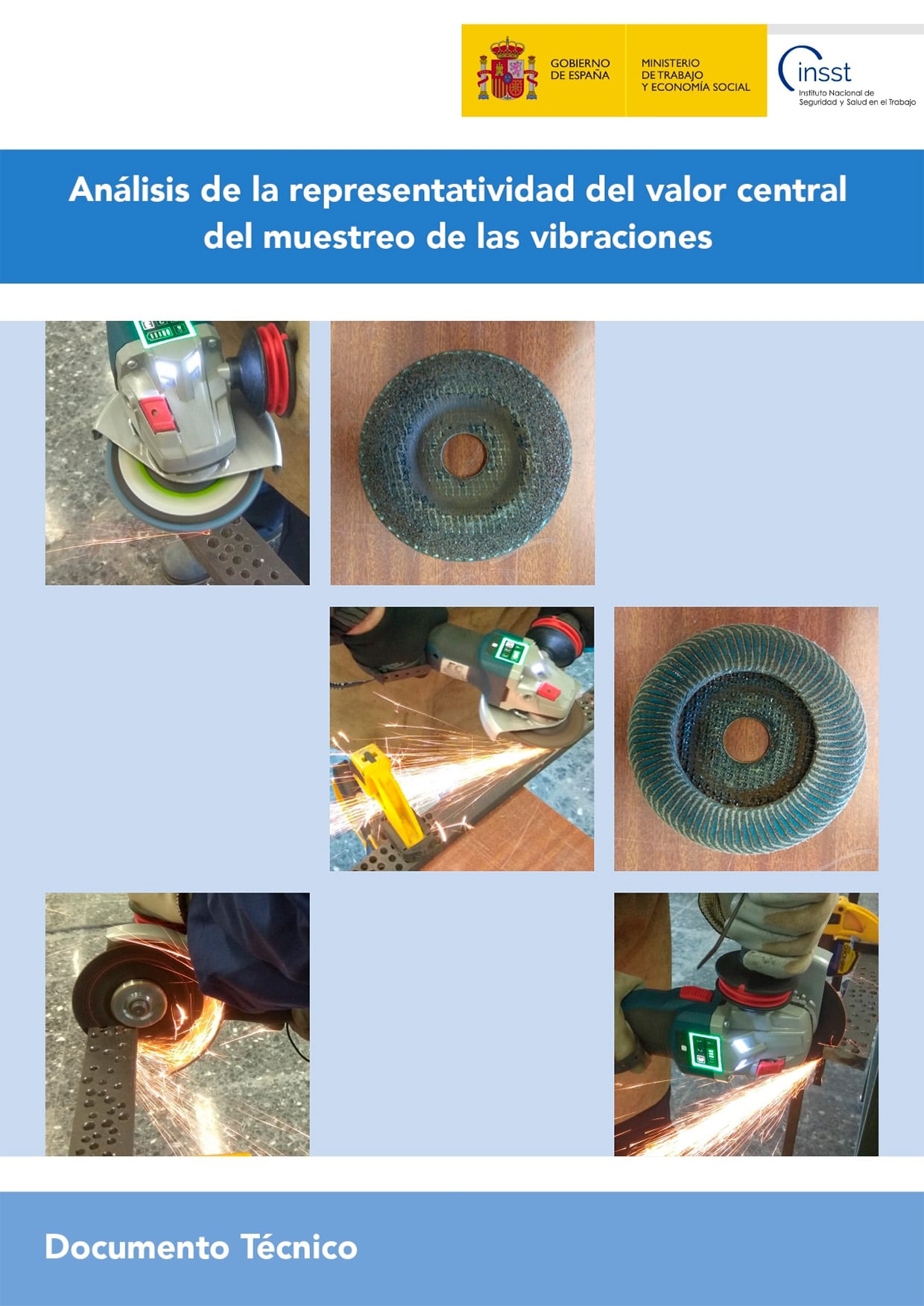 GOBIERNO DE ESPAÑA

MINISTERIO DE TRABAJO Y ECONOMÍA SOCIAL

insst
Instituto Nacional de Seguridad y Salud en el Trabajo

Análisis de la representatividad del valor central del muestreo de las vibraciones

Documento Técnico