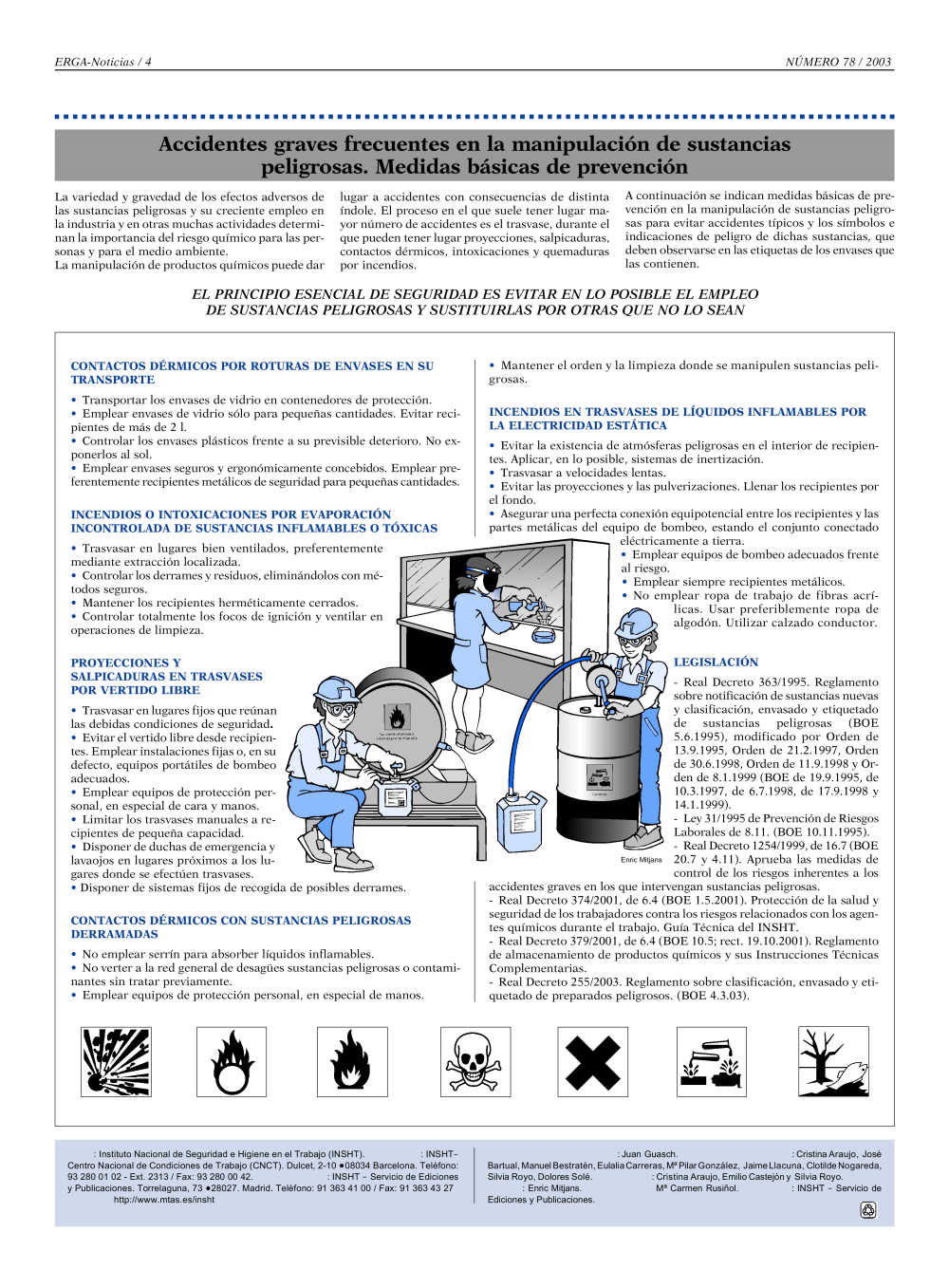 ERGA-Noticias / 4

NÚMERO 78 / 2003

Accidentes graves frecuentes en la manipulación de sustancias peligrosas. Medidas básicas de prevención

La variedad y gravedad de los efectos adversos de las sustancias peligrosas y su creciente empleo en la industria y en otras muchas actividades determinan la importancia del riesgo químico para las personas y para el medio ambiente.
La manipulación de productos químicos puede dar lugar a accidentes con consecuencias de distinta índole. El proceso en el que suele tener lugar mayor número de accidentes es el trasvase, durante el que pueden tener lugar proyecciones, salpicaduras, contactos dérmicos, intoxicaciones y quemaduras por incendios.

A continuación se indican medidas básicas de prevención en la manipulación de sustancias peligrosas para evitar accidentes típicos y los símbolos e indicaciones de peligro de dichas sustancias, que deben observarse en las etiquetas de los envases que las contienen.

EL PRINCIPIO ESENCIAL DE SEGURIDAD ES EVITAR EN LO POSIBLE EL EMPLEO DE SUSTANCIAS PELIGROSAS Y SUSTITUIRLAS POR OTRAS QUE NO LO SEAN

CONTACTOS DÉRMICOS POR ROTURAS DE ENVASES EN SU TRANSPORTE

• Transportar los envases de vidrio en contenedores de protección.
• Emplear envases de vidrio sólo para pequeñas cantidades. Evitar recipientes de más de 2 l.
• Controlar los envases plásticos frente a su previsible deterioro. No exponerlos al sol.
• Emplear envases seguros y ergonómicamente concebidos. Emplear preferentemente recipientes metálicos de seguridad para pequeñas cantidades.

INCENDIOS O INTOXICACIONES POR EVAPORACIÓN INCONTROLADA DE SUSTANCIAS INFLAMABLES O TÓXICAS

• Trasvasar en lugares bien ventilados, preferentemente mediante extracción localizada.
• Controlar los derrames y residuos, eliminándolos con métodos seguros.
• Mantener los recipientes herméticamente cerrados.
• Controlar totalmente los focos de ignición y ventilar en operaciones de limpieza.

PROYECCIONES Y SALPICADURAS EN TRASVASES POR VERTIDO LIBRE

• Trasvasar en lugares fijos que reúnan las debidas condiciones de seguridad.
• Evitar el vertido libre desde recipientes. Emplear instalaciones fijas o, en su defecto, equipos portátiles de bombeo adecuados.
• Emplear equipos de protección personal, en especial de cara y manos.
• Limitar los trasvases manuales a recipientes de pequeña capacidad.
• Disponer de duchas de emergencia y lavaojos en lugares próximos a los lugares donde se efectúen trasvases.
• Disponer de sistemas fijos de recogida de posibles derrames.

CONTACTOS DÉRMICOS CON SUSTANCIAS PELIGROSAS DERRAMADAS

• No emplear serrín para absorber líquidos inflamables.
• No verter a la red general de desagües sustancias peligrosas o contaminantes sin tratar previamente.
• Emplear equipos de protección personal, en especial de manos.

• Mantener el orden y la limpieza donde se manipulen sustancias peligrosas.

INCENDIOS EN TRASVASES DE LÍQUIDOS INFLAMABLES POR LA ELECTRICIDAD ESTÁTICA

• Evitar la existencia de atmósferas peligrosas en el interior de recipientes. Aplicar, en lo posible, sistemas de inertización.
• Trasvasar a velocidades lentas.
• Evitar las proyecciones y las pulverizaciones. Llenar los recipientes por el fondo.
• Asegurar una perfecta conexión equipotencial entre los recipientes y las partes metálicas del equipo de bombeo, estando el conjunto conectado eléctricamente a tierra.
• Emplear equipos de bombeo adecuados frente al riesgo.
• Emplear siempre recipientes metálicos.
• No emplear ropa de trabajo de fibras acrílicas. Usar preferiblemente ropa de algodón. Utilizar calzado conductor.

LEGISLACIÓN

- Real Decreto 363/1995. Reglamento sobre notificación de sustancias nuevas y clasificación, envasado y etiquetado de sustancias peligrosas (BOE 5.6.1995), modificado por Orden de 13.9.1995, Orden de 21.2.1997, Orden de 30.6.1998, Orden de 11.9.1998 y Orden de 8.1.1999 (BOE de 19.9.1995, de 10.3.1997, de 6.7.1998, de 17.9.1998 y 14.1.1999).
- Ley 31/1995 de Prevención de Riesgos Laborales de 8.11. (BOE 10.11.1995).
- Real Decreto 1254/1999, de 16.7 (BOE 20.7 y 4.11). Aprueba las medidas de control de los riesgos inherentes a los accidentes graves en los que intervengan sustancias peligrosas.
- Real Decreto 374/2001, de 6.4 (BOE 1.5.2001). Protección de la salud y seguridad de los trabajadores contra los riesgos relacionados con los agentes químicos durante el trabajo. Guía Técnica del INSHT.
- Real Decreto 379/2001, de 6.4 (BOE 10.5; rect. 19.10.2001). Reglamento de almacenamiento de productos químicos y sus Instrucciones Técnicas Complementarias.
- Real Decreto 255/2003. Reglamento sobre clasificación, envasado y etiquetado de preparados peligrosos. (BOE 4.3.03).

Enric Mitjans

: Instituto Nacional de Seguridad e Higiene en el Trabajo (INSHT). : INSHT– Centro Nacional de Condiciones de Trabajo (CNCT). Dulcet, 2-10 •08034 Barcelona. Teléfono: 93 280 01 02 - Ext. 2313 / Fax: 93 280 00 42. : INSHT – Servicio de Ediciones y Publicaciones. Torrelaguna, 73 •28027. Madrid. Teléfono: 91 363 41 00 / Fax: 91 363 43 27 http://www.mtas.es/insht

: Juan Guasch. : Cristina Araujo, José Bartual, Manuel Bestratén, Eulalia Carreras, Mª Pilar González, Jaime Llacuna, Clotilde Nogareda, Silvia Royo, Dolores Solé. : Cristina Araujo, Emilio Castejón y Silvia Royo. : Enric Mitjans. Mª Carmen Rusiñol. : INSHT – Servicio de Ediciones y Publicaciones.